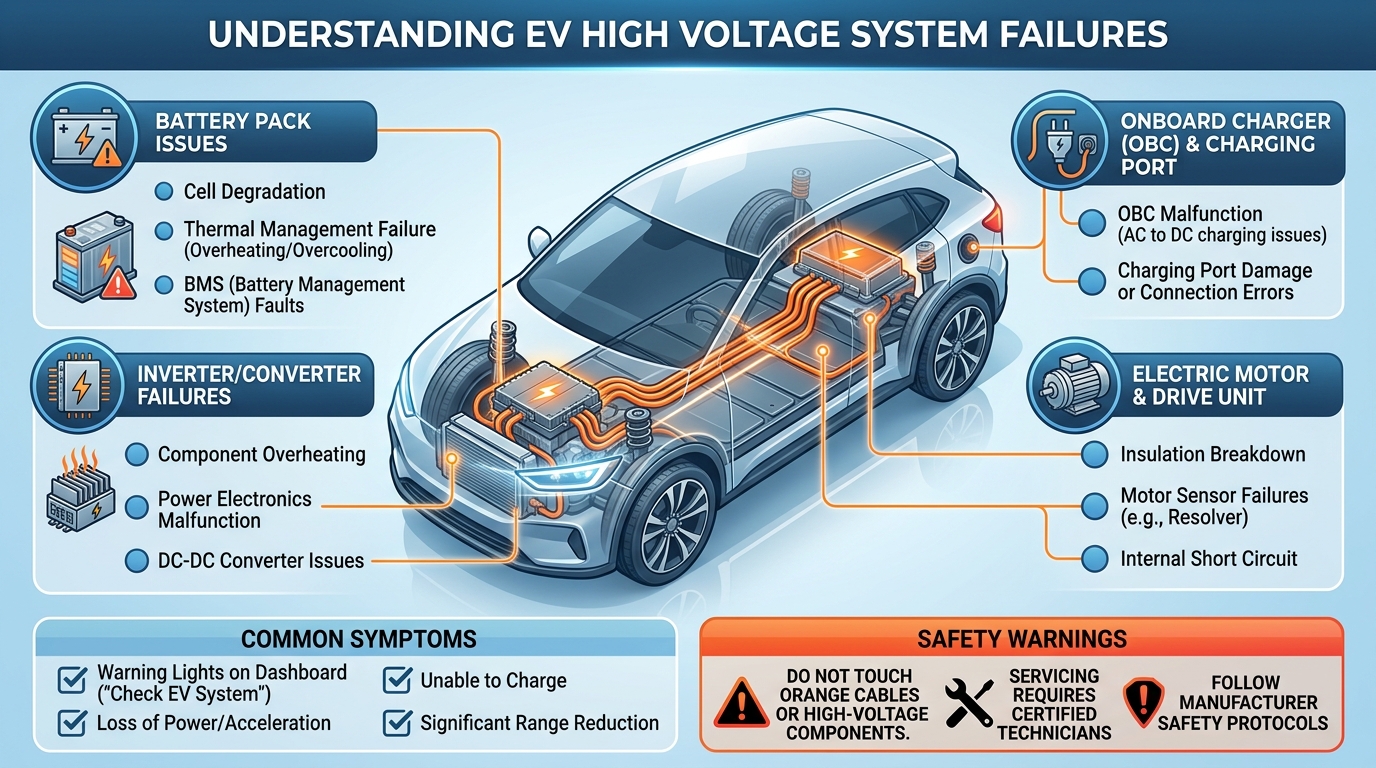 UNDERSTANDING EV HIGH VOLTAGE SYSTEM FAILURES

BATTERY PACK ISSUES

Cell Degradation

Thermal Management Failure (Overheating/Overcooling)

BMS (Battery Management System) Faults

INVERTER/CONVERTER FAILURES

Component Overheating

Power Electronics Malfunction

DC-DC Converter Issues

ONBOARD CHARGER (OBC) & CHARGING PORT

OBC Malfunction (AC to DC charging issues)

Charging Port Damage or Connection Errors

ELECTRIC MOTOR & DRIVE UNIT

Insulation Breakdown

Motor Sensor Failures (e.g., Resolver)

Internal Short Circuit

COMMON SYMPTOMS

Warning Lights on Dashboard ("Check EV System")

Loss of Power/Acceleration

Unable to Charge

Significant Range Reduction

SAFETY WARNINGS

DO NOT TOUCH ORANGE CABLES OR HIGH-VOLTAGE COMPONENTS.

SERVICING REQUIRES CERTIFIED TECHNICIANS

FOLLOW MANUFACTURER SAFETY PROTOCOLS